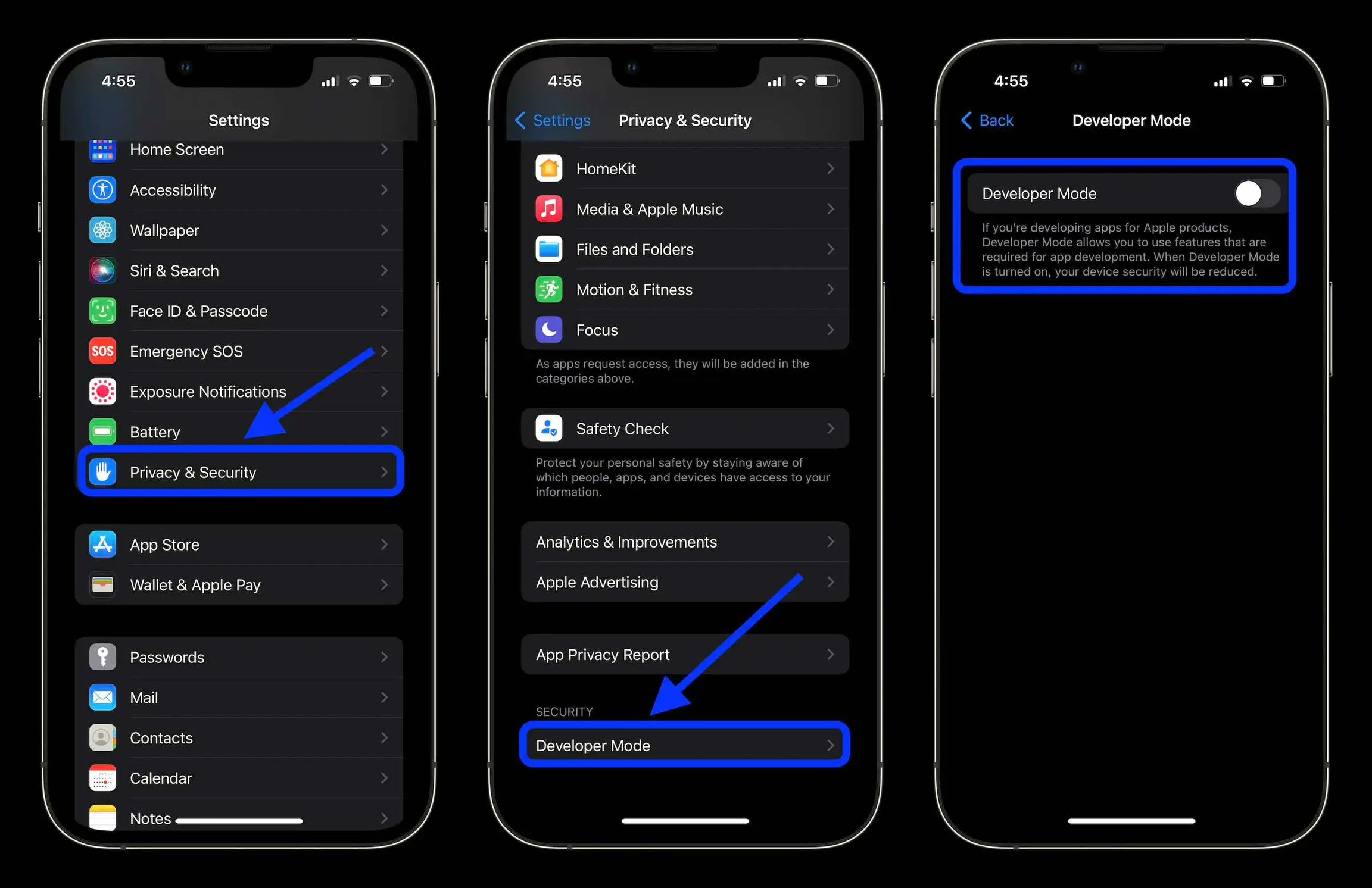 4:55

Settings

Home Screen
Accessibility
Wallpaper
Siri & Search
Face ID & Passcode
SOS Emergency SOS
Exposure Notifications
Battery
Privacy & Security

App Store
Wallet & Apple Pay

Passwords
Mail
Contacts
Calendar
Notes

4:55

Settings Privacy & Security

HomeKit
Media & Apple Music
Files and Folders
Motion & Fitness
Focus

As apps request access, they will be added in the categories above.

Safety Check

Protect your personal safety by staying aware of which people, apps, and devices have access to your information.

Analytics & Improvements
Apple Advertising

App Privacy Report

SECURITY
Developer Mode

4:55

Back Developer Mode

Developer Mode

If you're developing apps for Apple products, Developer Mode allows you to use features that are required for app development. When Developer Mode is turned on, your device security will be reduced.